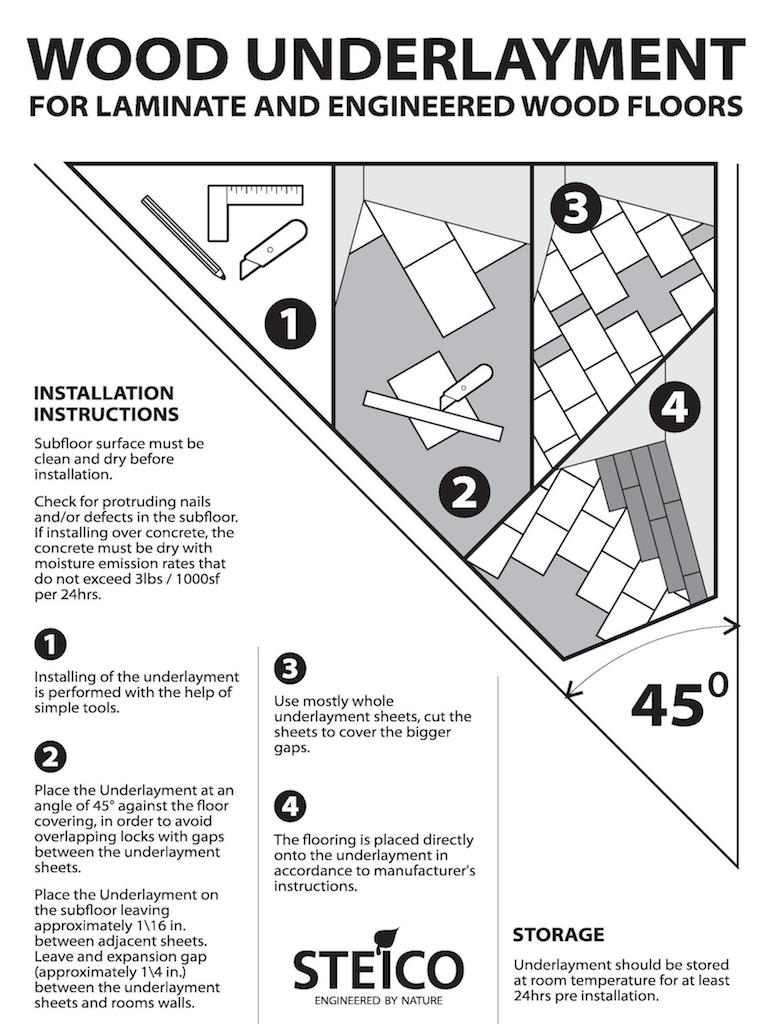 WOOD UNDERLAYMENT
FOR LAMINATE AND ENGINEERED WOOD FLOORS

1

2

3

4

$45^0$

INSTALLATION INSTRUCTIONS

Subfloor surface must be clean and dry before installation.

Check for protruding nails and/or defects in the subfloor. If installing over concrete, the concrete must be dry with moisture emission rates that do not exceed 3lbs / 1000sf per 24hrs.

1

Installing of the underlayment is performed with the help of simple tools.

2

Place the Underlayment at an angle of 45° against the floor covering, in order to avoid overlapping locks with gaps between the underlayment sheets.

Place the Underlayment on the subfloor leaving approximately 1\16 in. between adjacent sheets. Leave and expansion gap (approximately 1\4 in.) between the underlayment sheets and rooms walls.

3

Use mostly whole underlayment sheets, cut the sheets to cover the bigger gaps.

4

The flooring is placed directly onto the underlayment in accordance to manufacturer's instructions.

STEICO
ENGINEERED BY NATURE

STORAGE

Underlayment should be stored at room temperature for at least 24hrs pre installation.